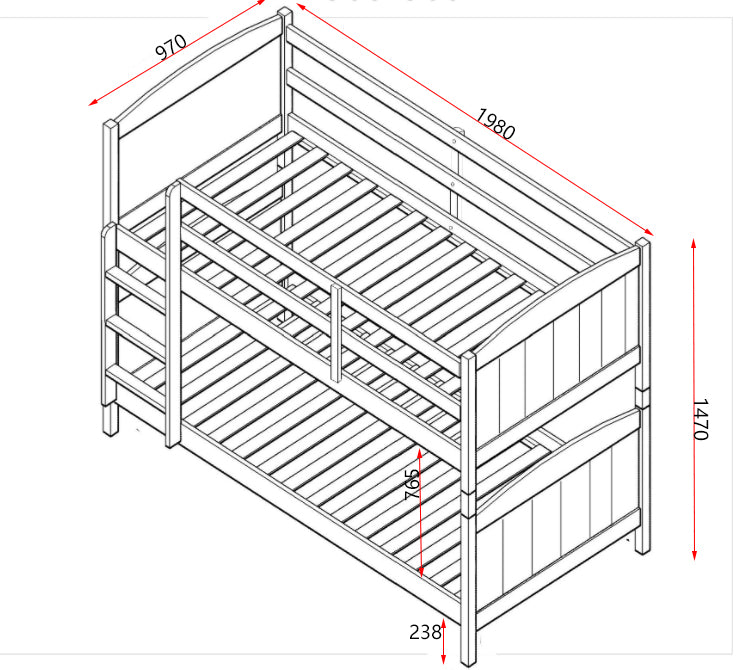 970

1980

1470

765

238